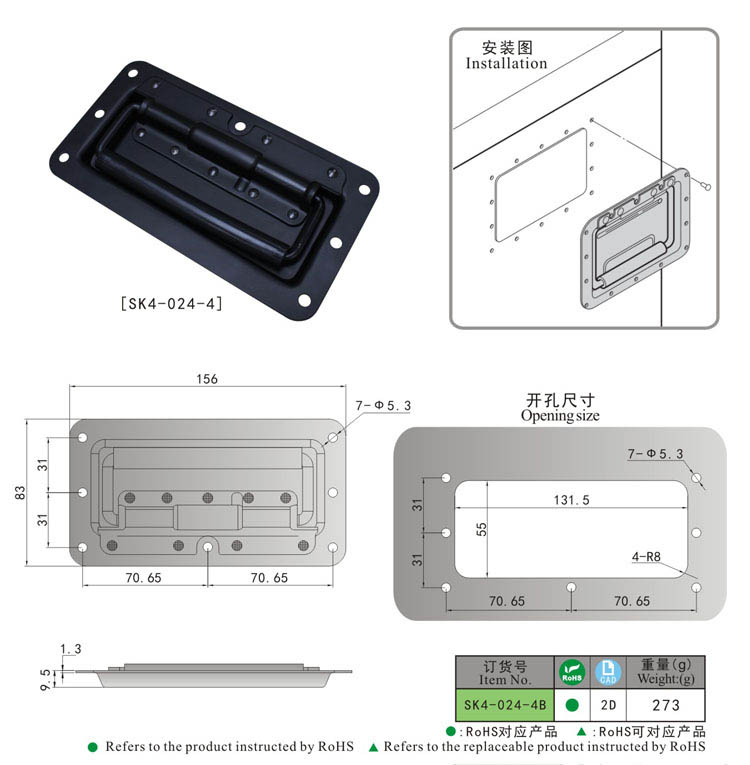 [SK4-024-4]

安装图
Installation

156

7-Φ5.3

83

31

31

70.65

70.65

开孔尺寸
Opening size

7-Φ5.3

131.5

55

31

31

4-R8

70.65

70.65

1.3

9.5

| 订货号 Item No. | RoHS | CAD | 重量(g) Weight:(g) |
|---|---|---|---|
| SK4-024-4B | ● | 2D | 273 |

●:RoHS对应产品 ▲:RoHS可对应产品
● Refers to the product instructed by RoHS ▲ Refers to the replaceable product instructed by RoHS