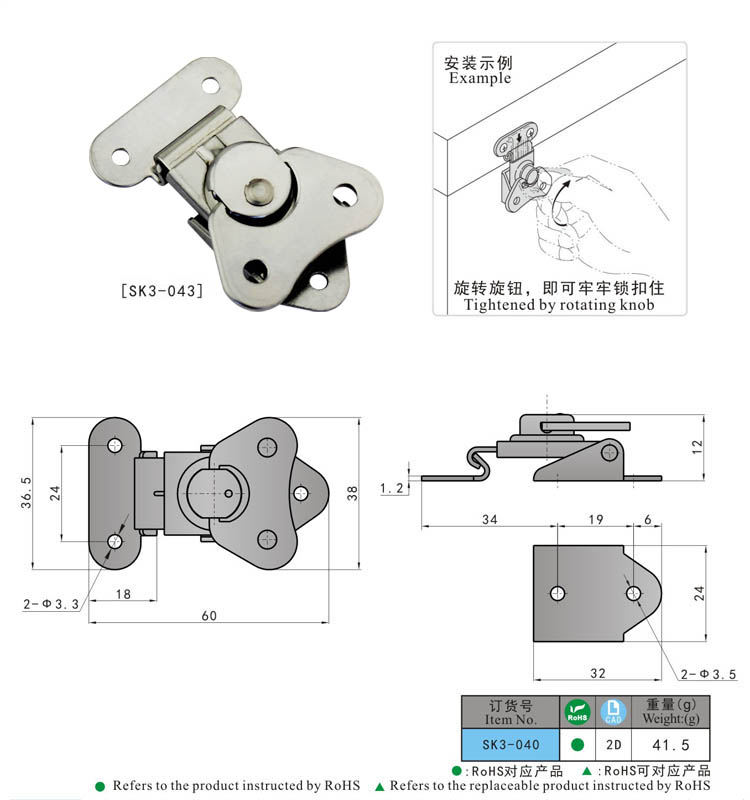 [SK3-043]

安装示例
Example

旋转旋钮，即可牢牢锁扣住
Tightened by rotating knob

36.5
24
38
2-Φ3.3
18
60

1.2
12
34
19
6
24
32
2-Φ3.5

| 订货号 Item No. | RoHS | CAD | 重量(g) Weight:(g) |
|---|---|---|---|
| SK3-040 | ● | 2D | 41.5 |

●:RoHS对应产品 ▲:RoHS可对应产品
● Refers to the product instructed by RoHS ▲ Refers to the replaceable product instructed by RoHS