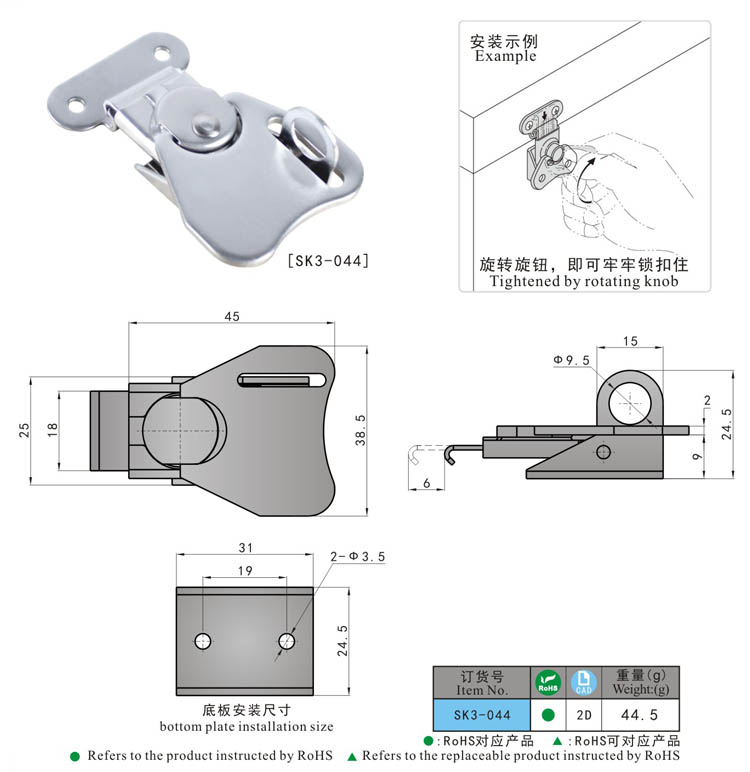 [SK3-044]

安装示例
Example

旋转旋钮，即可牢牢锁扣住
Tightened by rotating knob

45

25

18

38.5

15

Φ9.5

2

24.5

9

6

31

19

2-Φ3.5

24.5

底板安装尺寸
bottom plate installation size

| 订货号 Item No. | RoHS | CAD | 重量(g) Weight:(g) |
|---|---|---|---|
| SK3-044 | ● | 2D | 44.5 |

●:RoHS对应产品 ▲:RoHS可对应产品

● Refers to the product instructed by RoHS ▲ Refers to the replaceable product instructed by RoHS